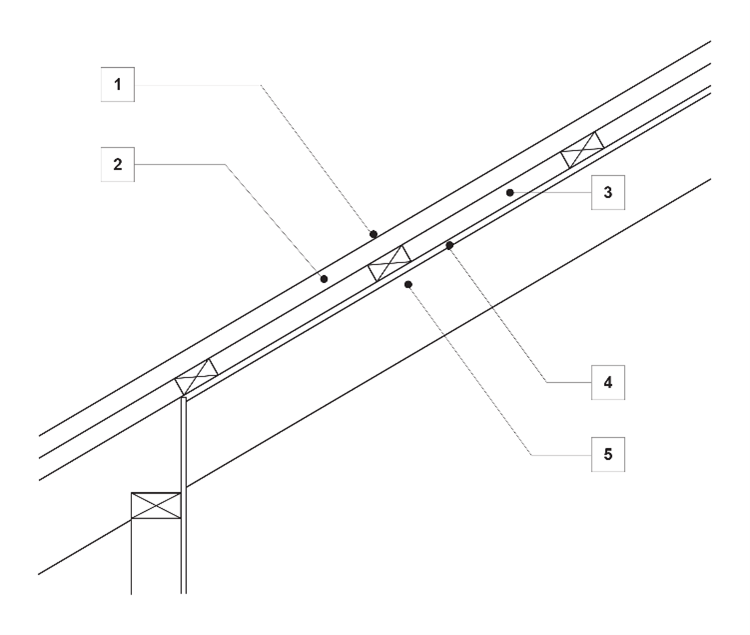 1
2
3
4
5